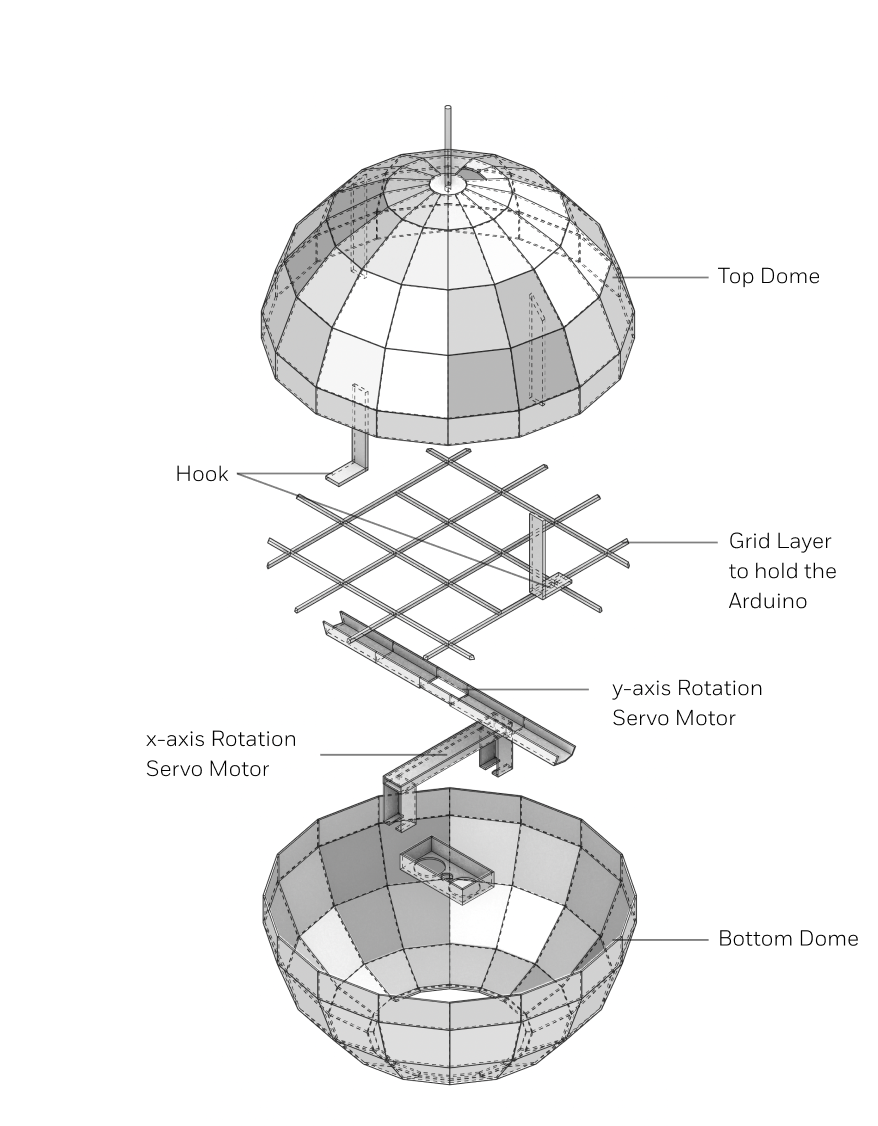 Top Dome

Hook

Grid Layer to hold the Arduino

y-axis Rotation Servo Motor

x-axis Rotation Servo Motor

Bottom Dome